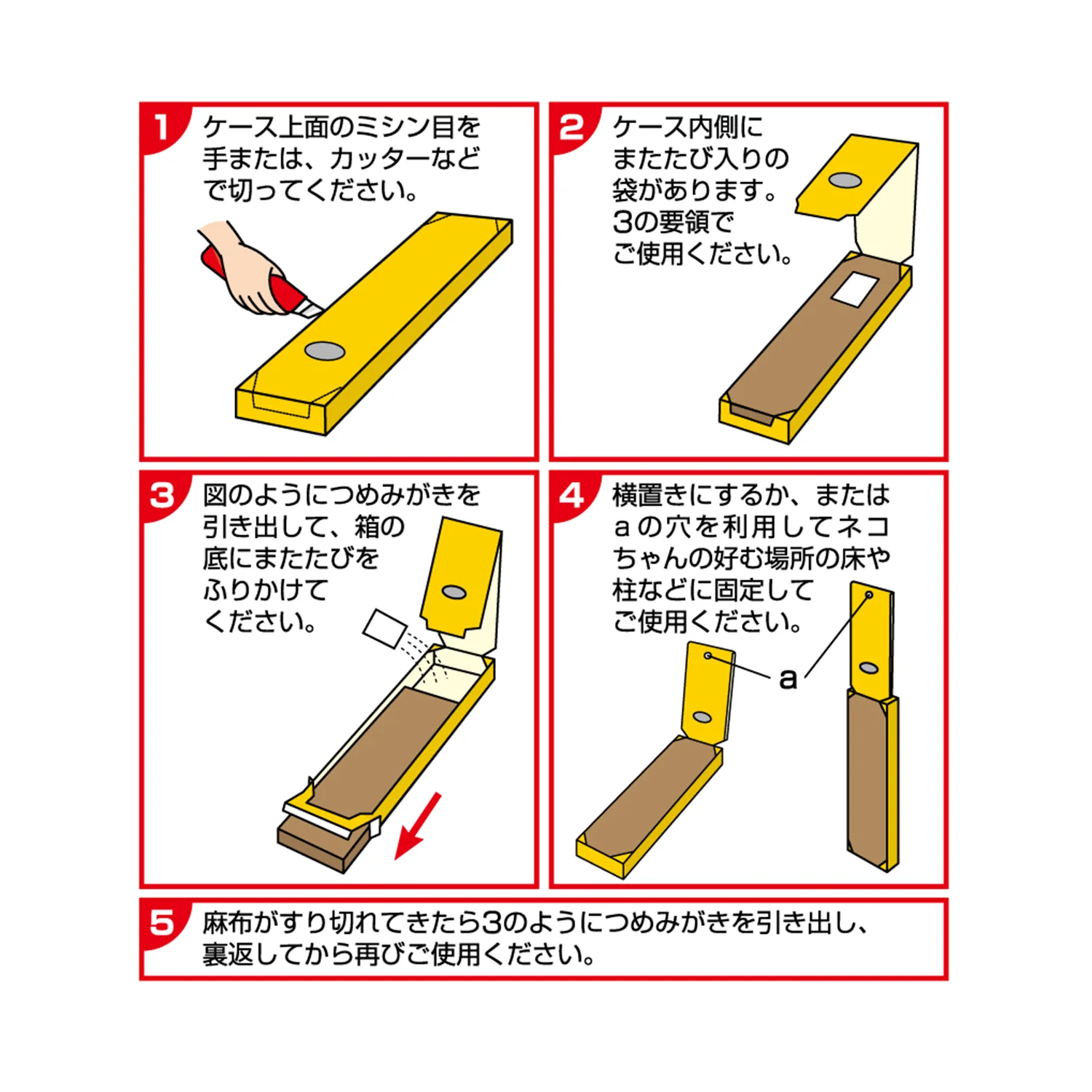 1
ケース上面のミシン目を手または、カッターなどで切ってください。

2
ケース内側にまたたび入りの袋があります。3の要領でご使用ください。

3
図のようにつめみがきを引き出して、箱の底にまたたびをふりかけてください。

4
横置きにするか、またはａの穴を利用してネコちゃんの好む場所の床や柱などに固定してご使用ください。

a

5
麻布がすり切れてきたら3のようにつめみがきを引き出し、裏返してから再びご使用ください。